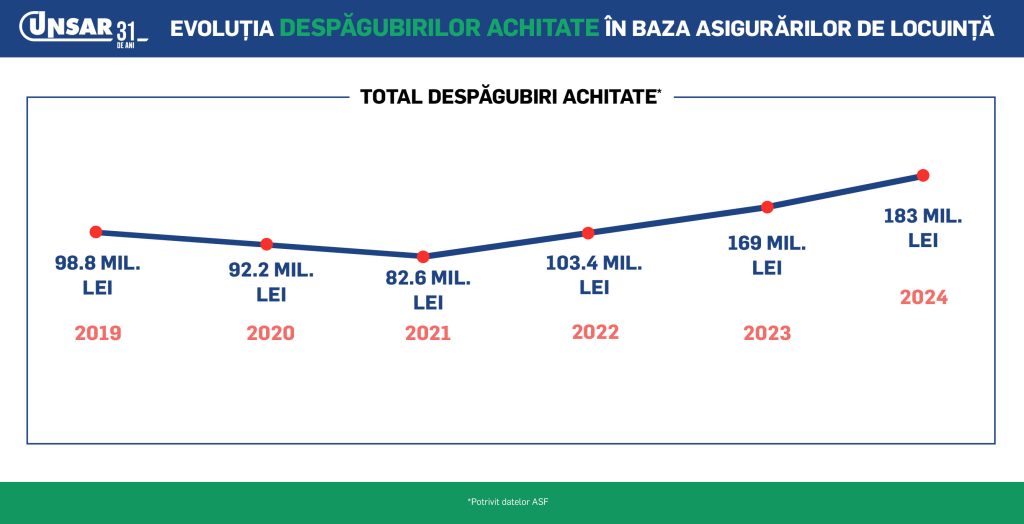 UNSAR 31 DE ANI

EVOLUȚIA DESPĂGUBIRILOR ACHITATE ÎN BAZA ASIGURĂRILOR DE LOCUINȚĂ

TOTAL DESPĂGUBIRI ACHITATE*

98.8 MIL. LEI
2019

92.2 MIL. LEI
2020

82.6 MIL. LEI
2021

103.4 MIL. LEI
2022

169 MIL. LEI
2023

183 MIL. LEI
2024

*Potrivit datelor ASF